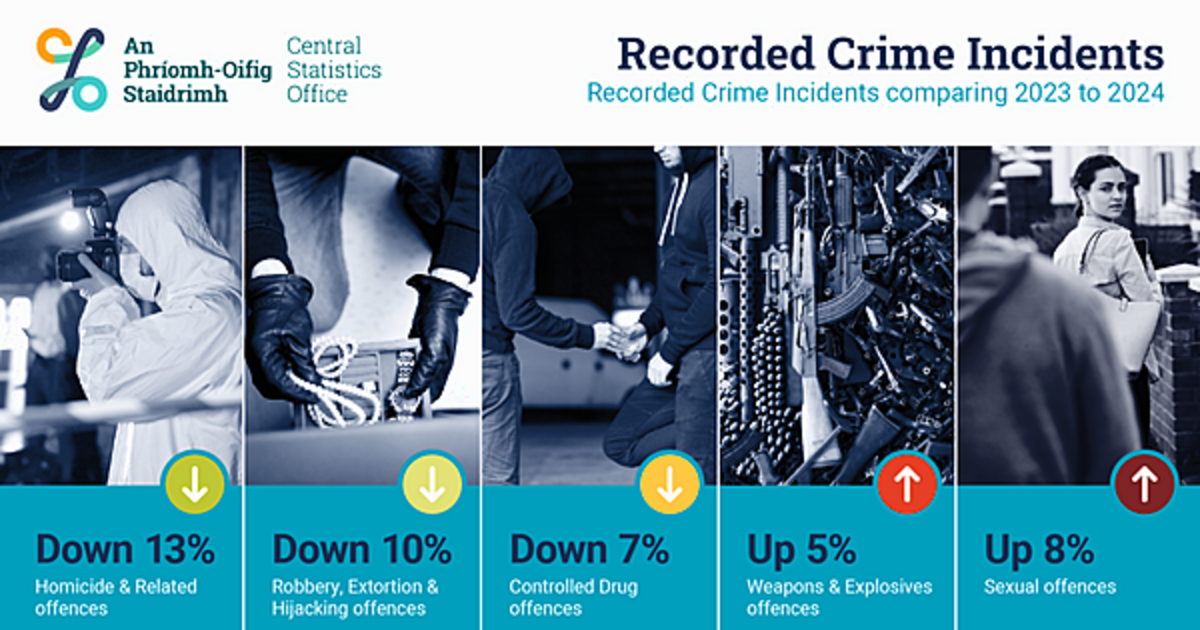 An Phríomh-Oifig Staidrimh
Central Statistics Office

Recorded Crime Incidents
Recorded Crime Incidents comparing 2023 to 2024

Down 13%
Homicide & Related offences

Down 10%
Robbery, Extortion & Hijacking offences

Down 7%
Controlled Drug offences

Up 5%
Weapons & Explosives offences

Up 8%
Sexual offences